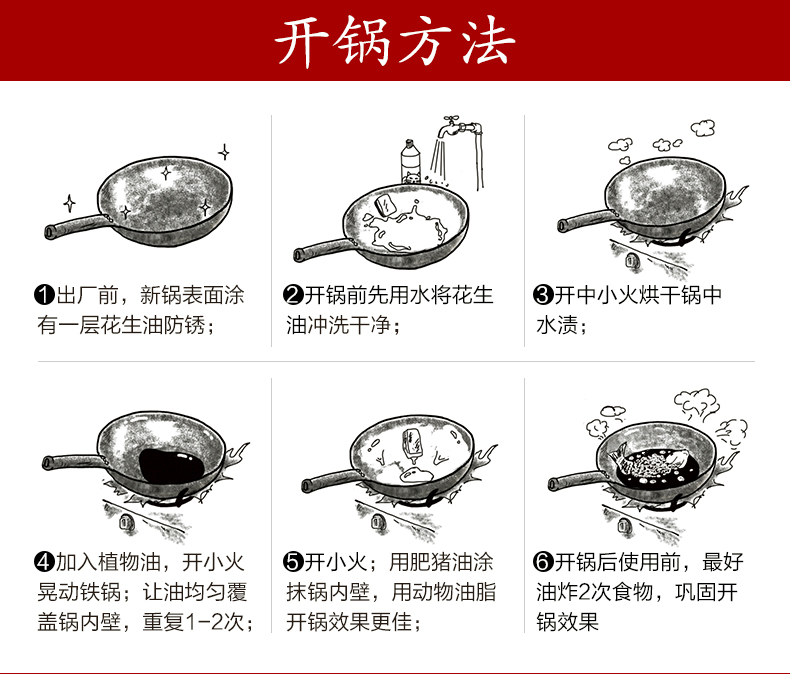 开锅方法

❶出厂前，新锅表面涂有一层花生油防锈；

❷开锅前先用水将花生油冲洗干净；

❸开中小火烘干锅中水渍；

❹加入植物油，开小火晃动铁锅；让油均匀覆盖锅内壁，重复1-2次；

❺开小火；用肥猪油涂抹锅内壁，用动物油脂开锅效果更佳；

❻开锅后使用前，最好油炸2次食物，巩固开锅效果